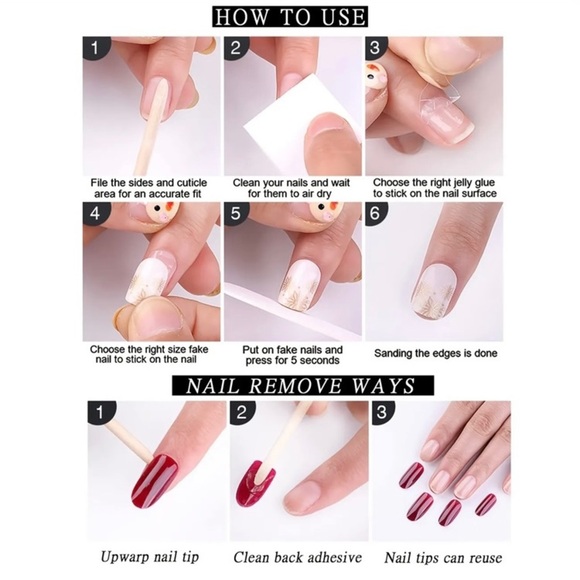 HOW TO USE

1

File the sides and cuticle area for an accurate fit

2

Clean your nails and wait for them to air dry

3

Choose the right jelly glue to stick on the nail surface

4

Choose the right size fake nail to stick on the nail

5

Put on fake nails and press for 5 seconds

6

Sanding the edges is done

NAIL REMOVE WAYS

1

Upwarp nail tip

2

Clean back adhesive

3

Nail tips can reuse